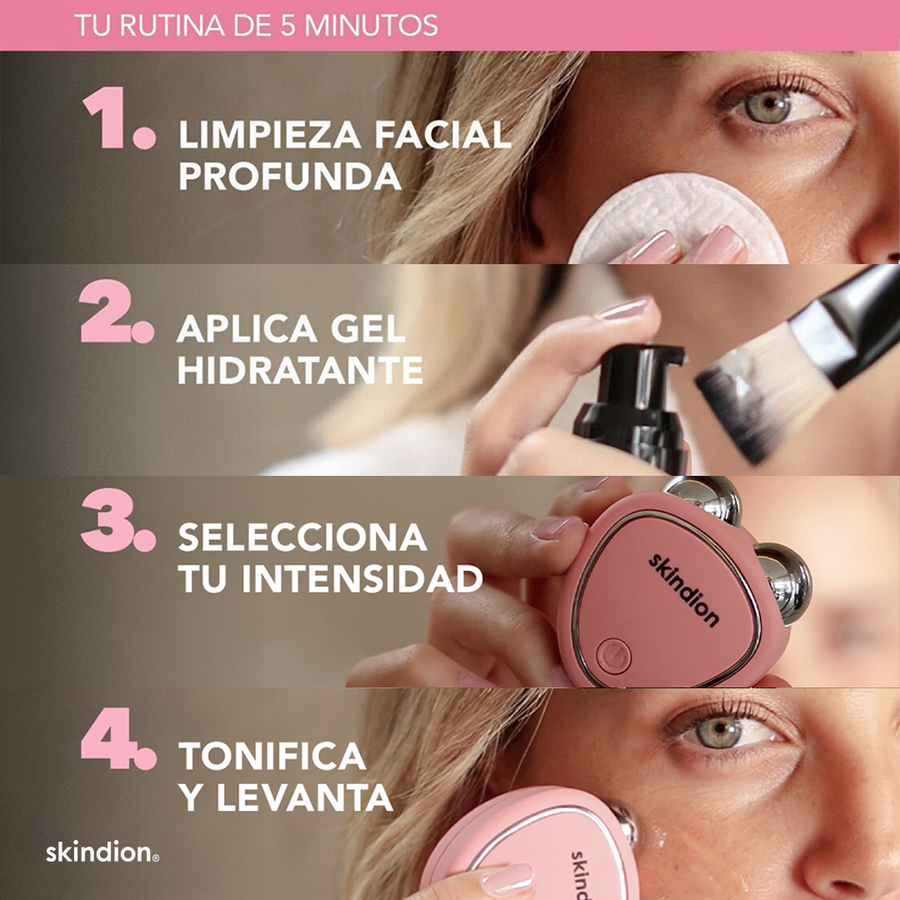 TU RUTINA DE 5 MINUTOS

1. LIMPIEZA FACIAL PROFUNDA

2. APLICA GEL HIDRATANTE

3. SELECCIONA TU INTENSIDAD

skindion

4. TONIFICA Y LEVANTA

skindion®

skindion